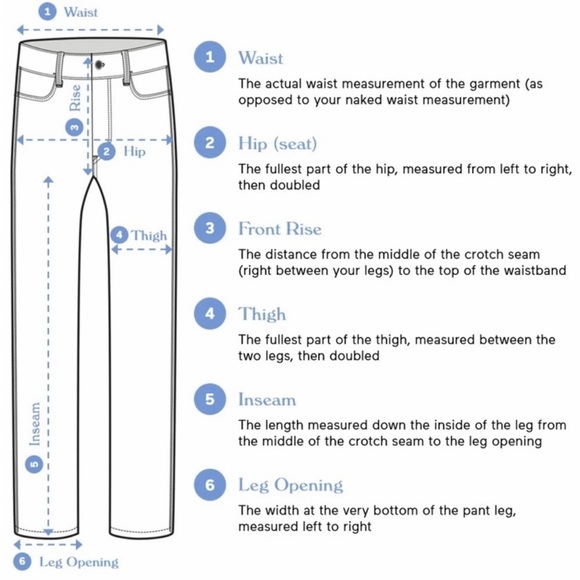 1 Waist

3 Rise

2 Hip

4 Thigh

5 Inseam

6 Leg Opening

1 Waist

The actual waist measurement of the garment (as opposed to your naked waist measurement)

2 Hip (seat)

The fullest part of the hip, measured from left to right, then doubled

3 Front Rise

The distance from the middle of the crotch seam (right between your legs) to the top of the waistband

4 Thigh

The fullest part of the thigh, measured between the two legs, then doubled

5 Inseam

The length measured down the inside of the leg from the middle of the crotch seam to the leg opening

6 Leg Opening

The width at the very bottom of the pant leg, measured left to right